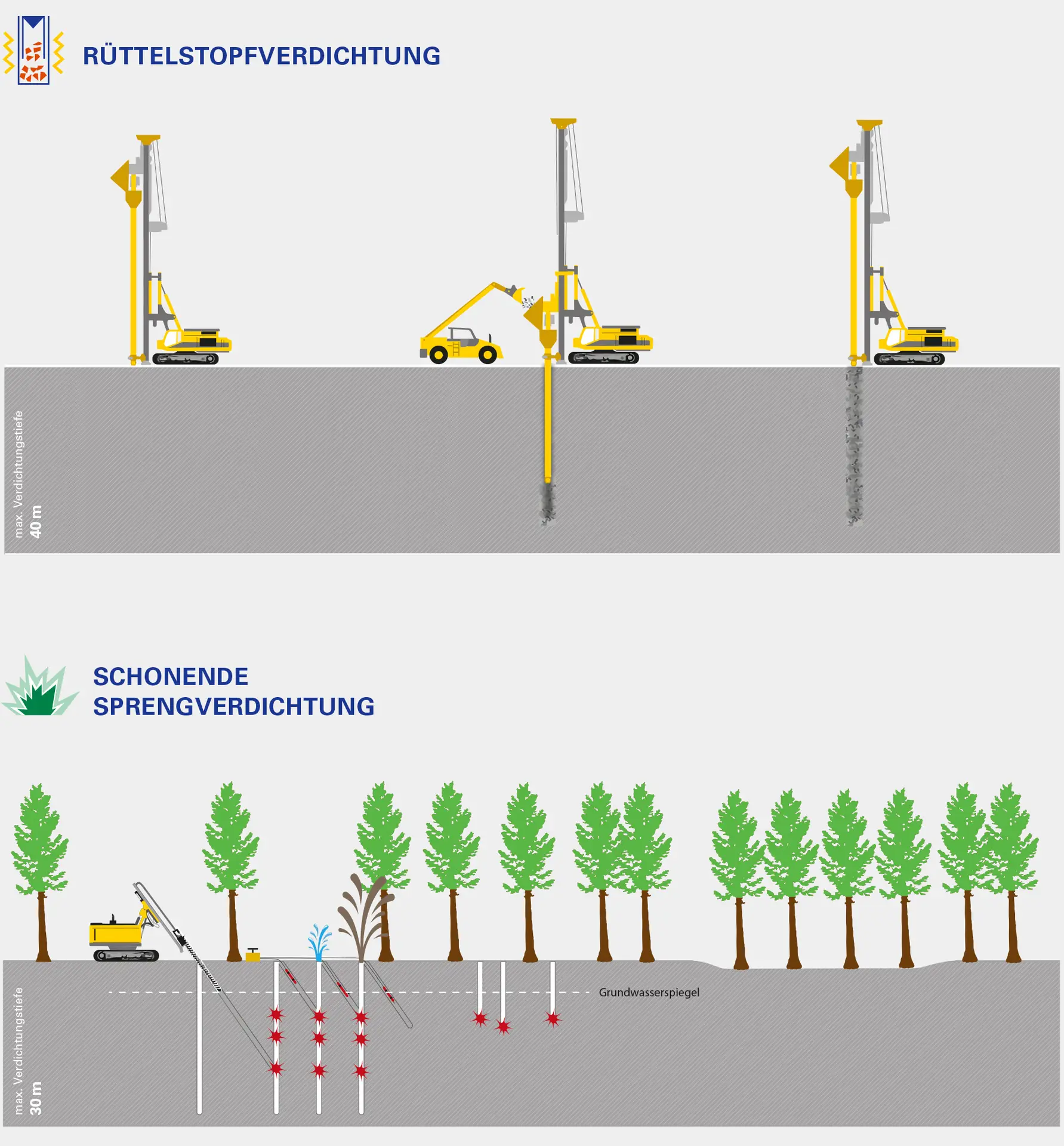 RÜTTELSTOPFVERDICHTUNG

max. Verdichtungstiefe
40 m

SCHONENDE SPRENGVERDICHTUNG

Grundwasserspiegel

max. Verdichtungstiefe
30 m